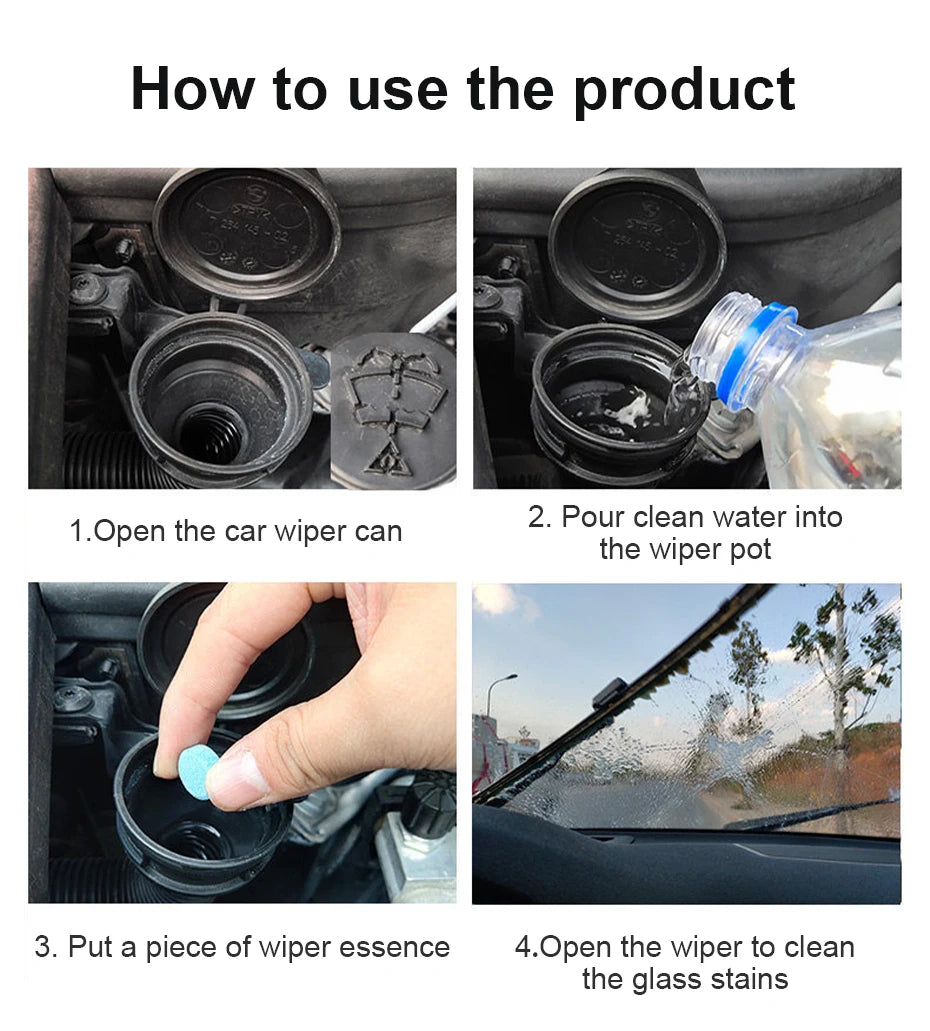 How to use the product

1.Open the car wiper can

2. Pour clean water into the wiper pot

3. Put a piece of wiper essence

4.Open the wiper to clean the glass stains