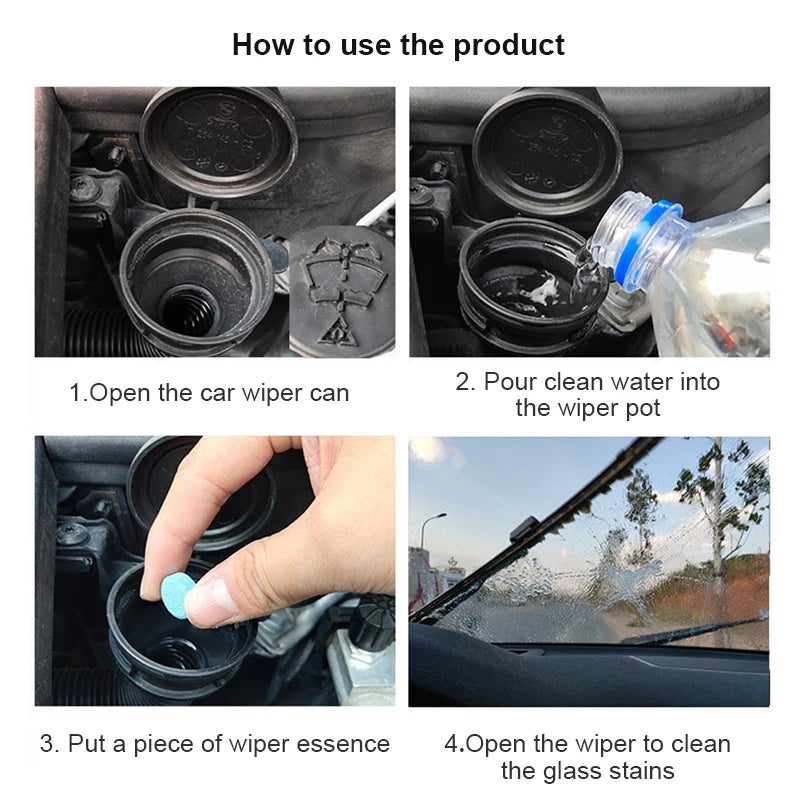 How to use the product

1.Open the car wiper can

2. Pour clean water into the wiper pot

3. Put a piece of wiper essence

4.Open the wiper to clean the glass stains